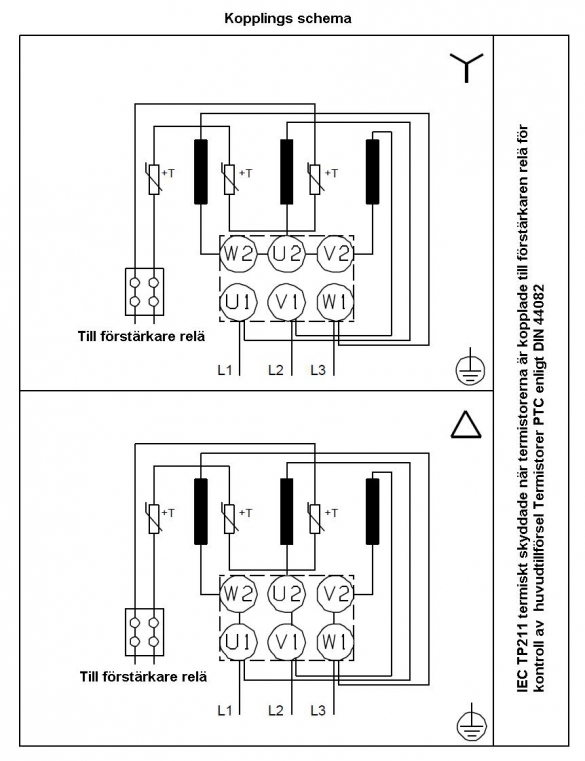 Kopplings schema

+T
+T
+T
W2
U2
V2
U1
V1
W1
Till förstärkare relä
L1
L2
L3

+T
+T
+T
W2
U2
V2
U1
V1
W1
Till förstärkare relä
L1
L2
L3

IEC TP211 termiskt skyddade när termistorerna är kopplade till förstärkaren relä för kontroll av huvudtillförsel Termistorer PTC enligt DIN 44082